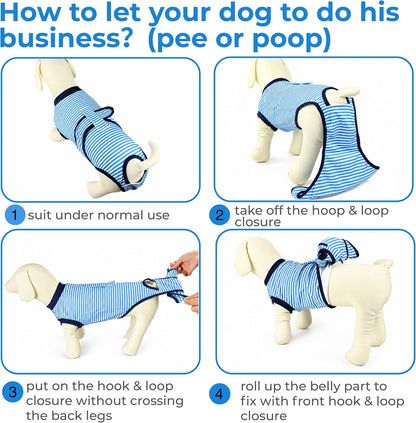 How to let your dog to do his business? (pee or poop)

1 suit under normal use

2 take off the hoop & loop closure

3 put on the hook & loop closure without crossing the back legs

4 roll up the belly part to fix with front hook & loop closure