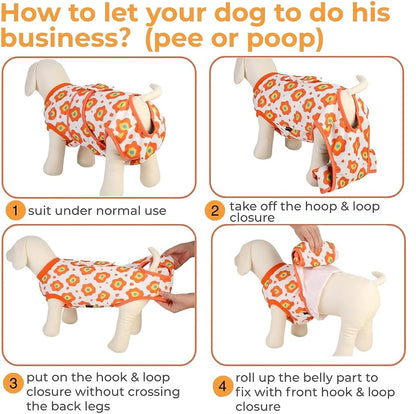 How to let your dog to do his business? (pee or poop)

1 suit under normal use

2 take off the hoop & loop closure

3 put on the hook & loop closure without crossing the back legs

4 roll up the belly part to fix with front hook & loop closure