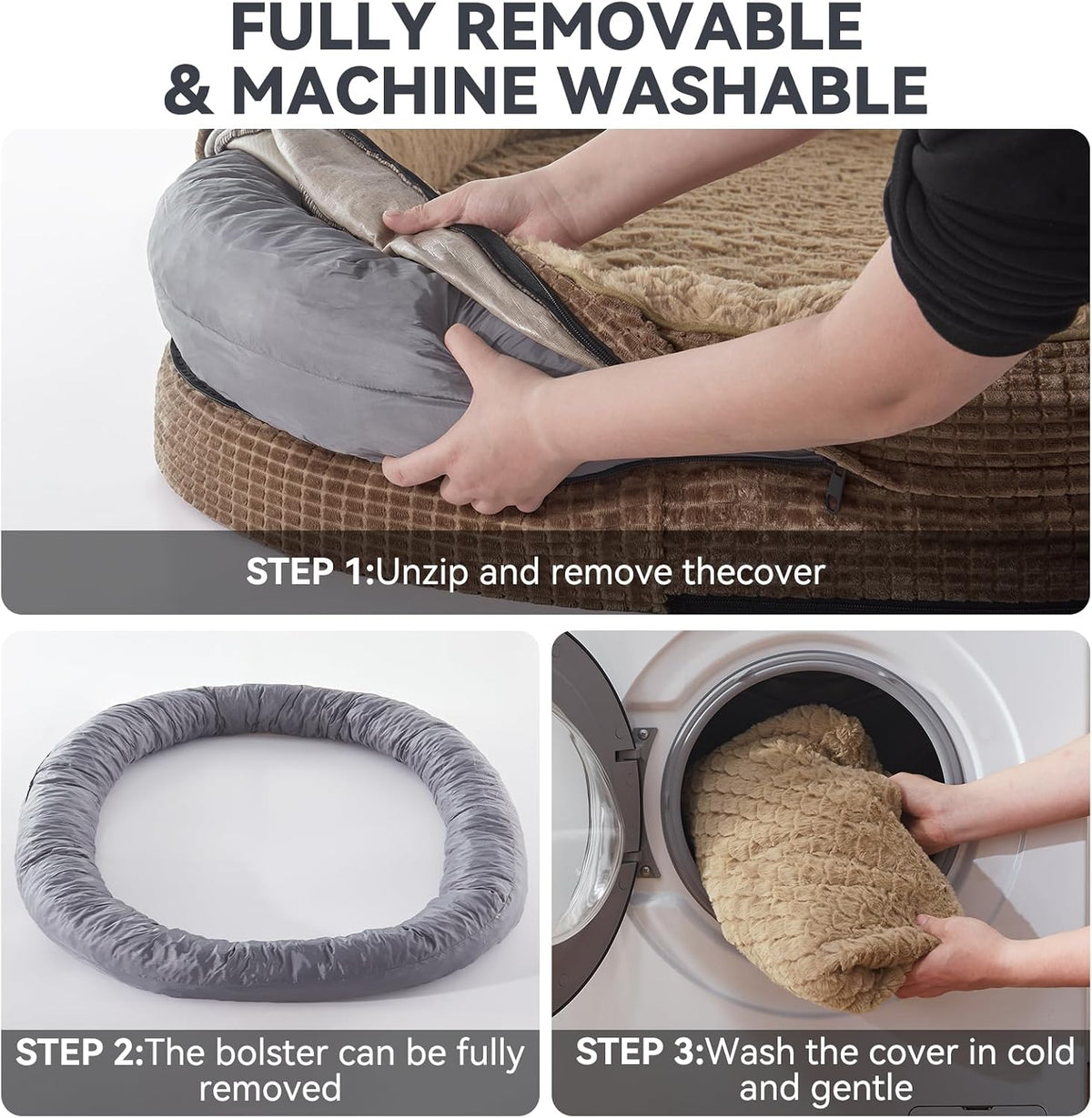 FULLY REMOVABLE & MACHINE WASHABLE

STEP 1:Unzip and remove thecover

STEP 2:The bolster can be fully removed

STEP 3:Wash the cover in cold and gentle