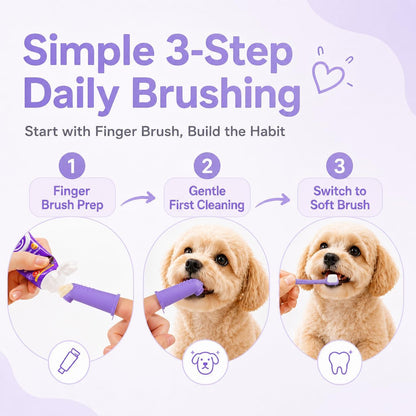 Simple 3-Step Daily Brushing

Start with Finger Brush, Build the Habit

1
Finger Brush Prep

2
Gentle First Cleaning

3
Switch to Soft Brush