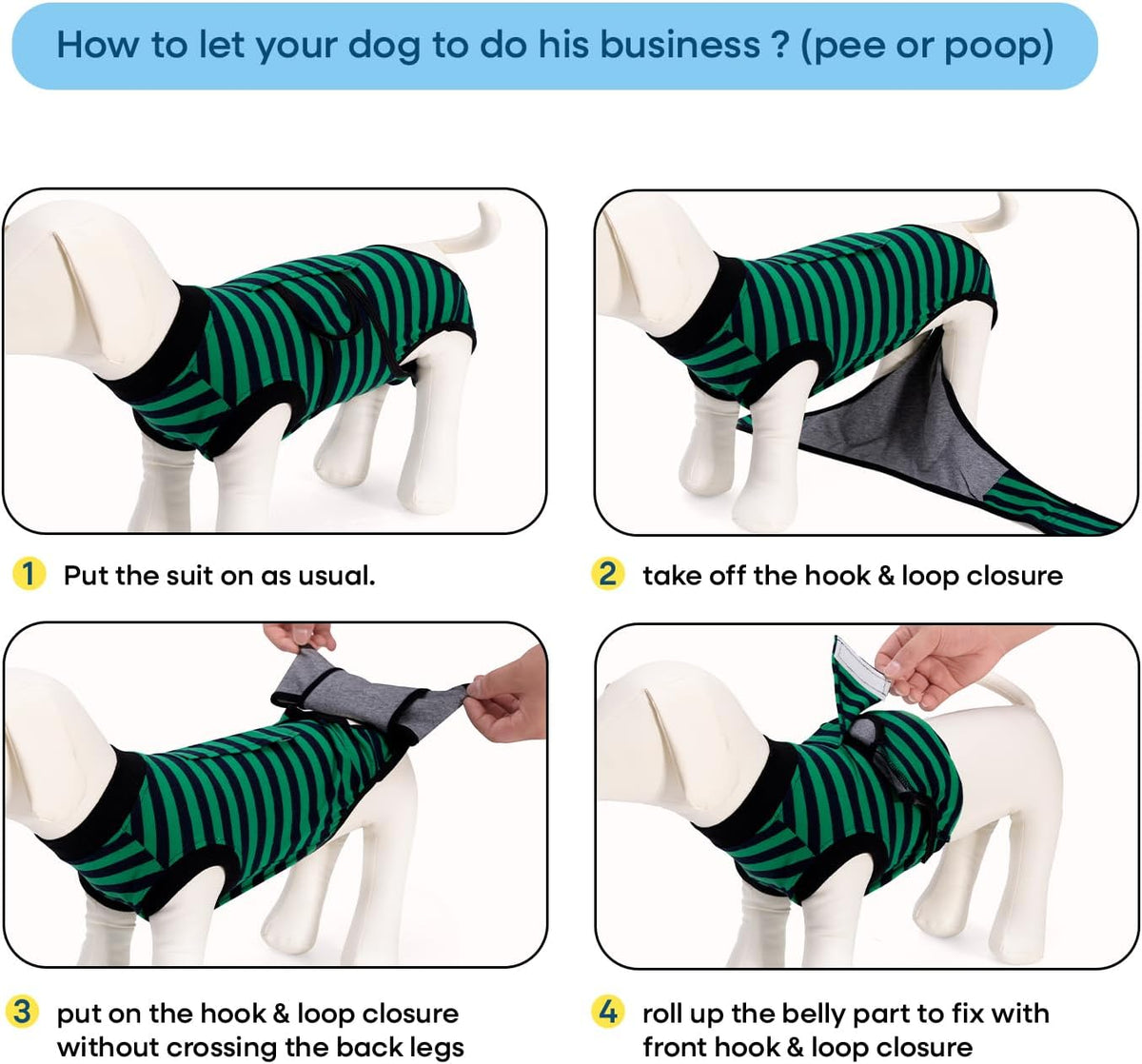 How to let your dog to do his business ? (pee or poop)

1 Put the suit on as usual.

2 take off the hook & loop closure

3 put on the hook & loop closure without crossing the back legs

4 roll up the belly part to fix with front hook & loop closure