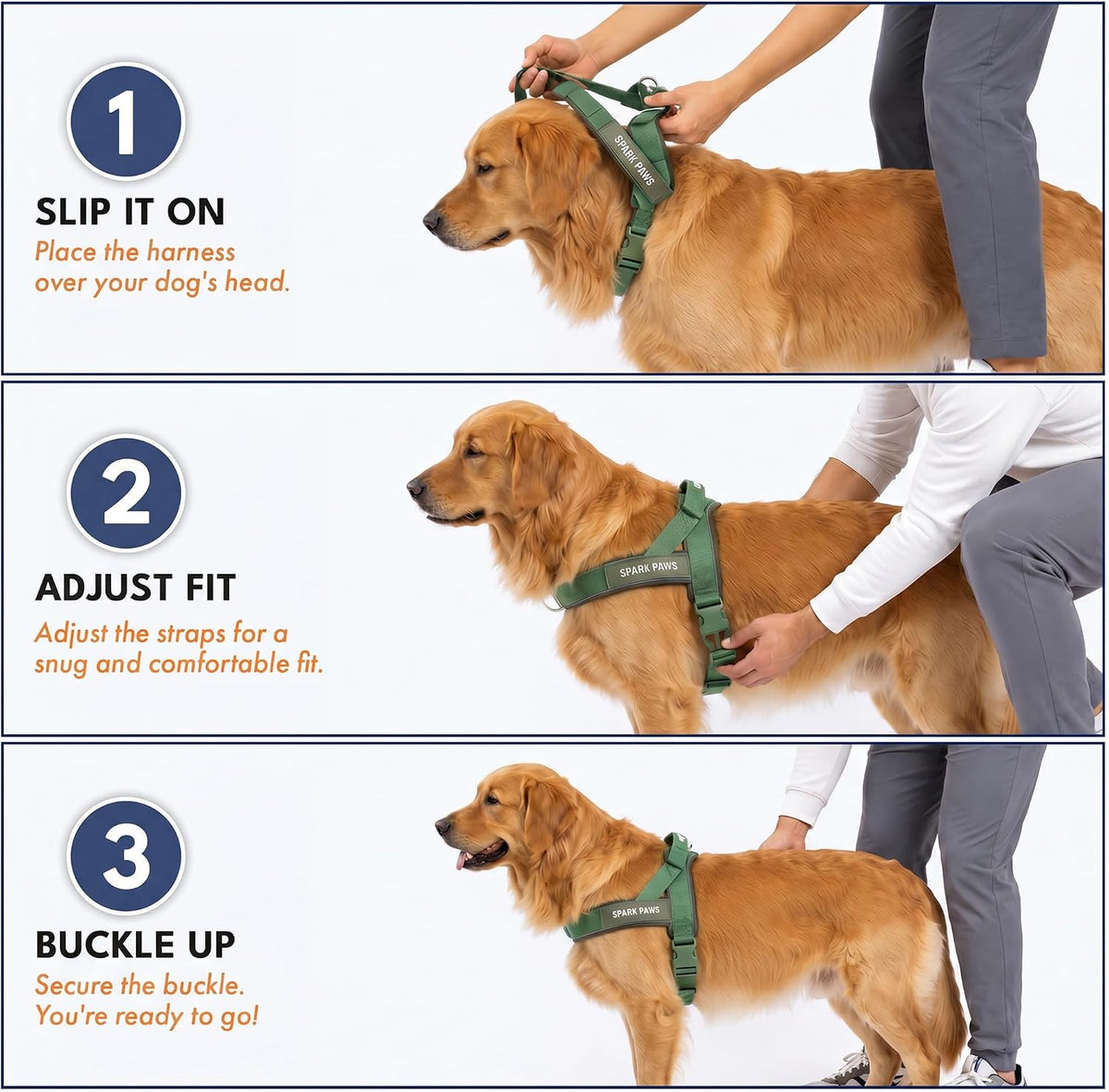 1
SLIP IT ON
Place the harness over your dog's head.

SPARK PAWS

2
ADJUST FIT
Adjust the straps for a snug and comfortable fit.

SPARK PAWS

3
BUCKLE UP
Secure the buckle. You're ready to go!

SPARK PAWS