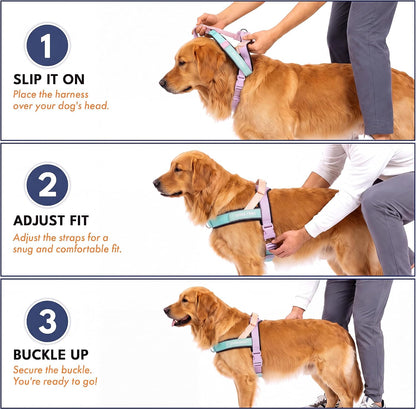 1

SLIP IT ON

Place the harness over your dog's head.

2

ADJUST FIT

Adjust the straps for a snug and comfortable fit.

3

BUCKLE UP

Secure the buckle. You're ready to go!