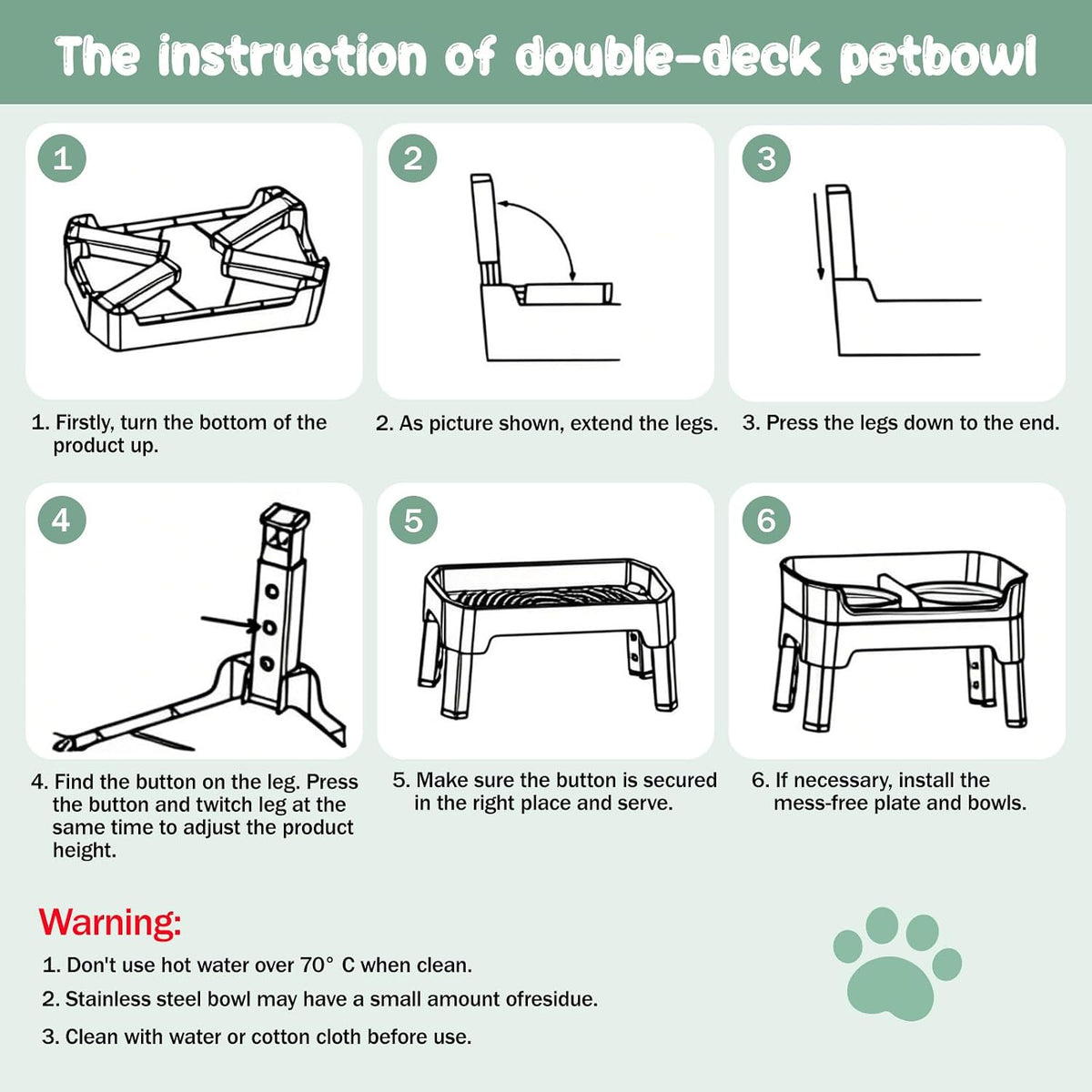 The instruction of double-deck petbowl

1

2

3

1. Firstly, turn the bottom of the product up.

2. As picture shown, extend the legs.

3. Press the legs down to the end.

4

5

6

4. Find the button on the leg. Press the button and twitch leg at the same time to adjust the product height.

5. Make sure the button is secured in the right place and serve.

6. If necessary, install the mess-free plate and bowls.

Warning:

1. Don't use hot water over 70° C when clean.

2. Stainless steel bowl may have a small amount ofresidue.

3. Clean with water or cotton cloth before use.